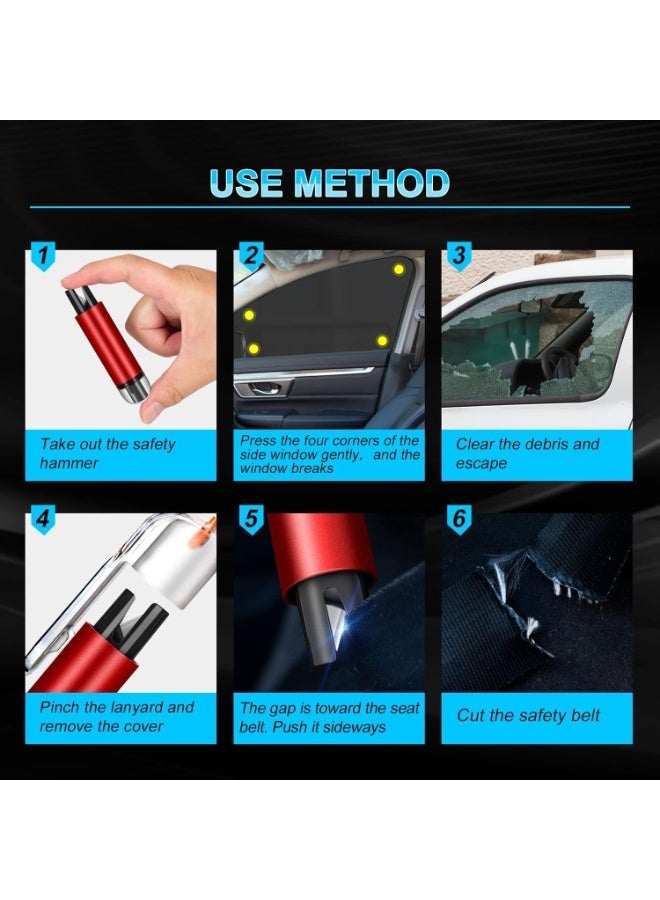 USE METHOD

1
Take out the safety hammer

2
Press the four corners of the side window gently, and the window breaks

3
Clear the debris and escape

4
Pinch the lanyard and remove the cover

5
The gap is toward the seat belt. Push it sideways

6
Cut the safety belt